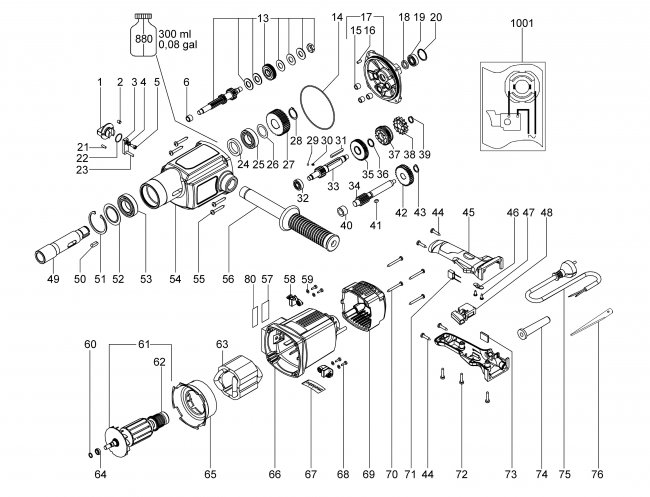 880
300 ml
0,08 gal

13
14
17
15
16
18
19
20
1001
1
2
3
4
5
6
21
22
23
24
25
26
27
28
29
30
31
32
33
34
35
36
37
38
39
40
41
42
43
44
45
46
47
48
49
50
51
52
53
54
55
56
80
57
58
59
60
61
62
63
64
65
66
67
68
69
70
71
44
72
73
74
75
76