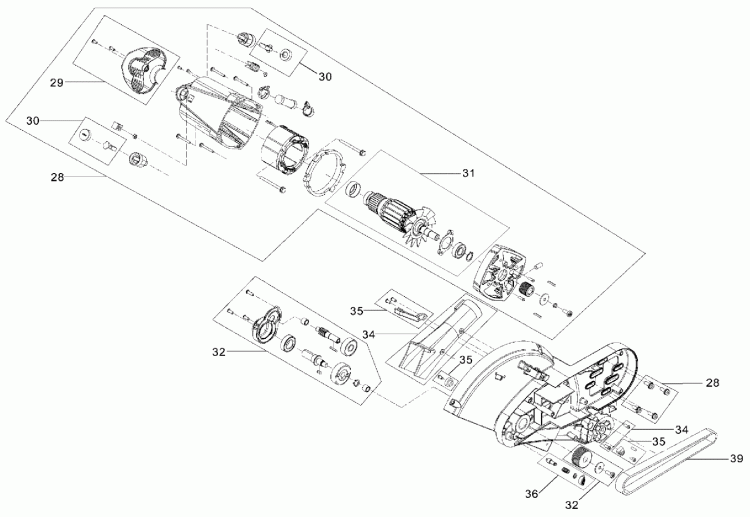 29
30
30
28
31
35
34
32
35
28
34
35
39
36
32