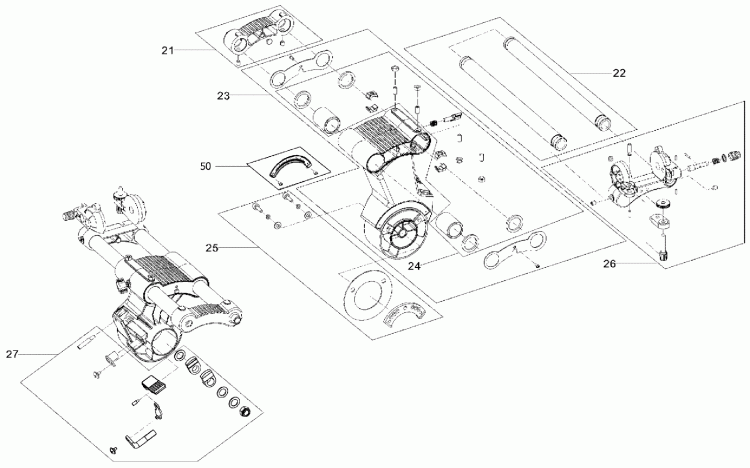 21
22
23
50
25
24
26
27