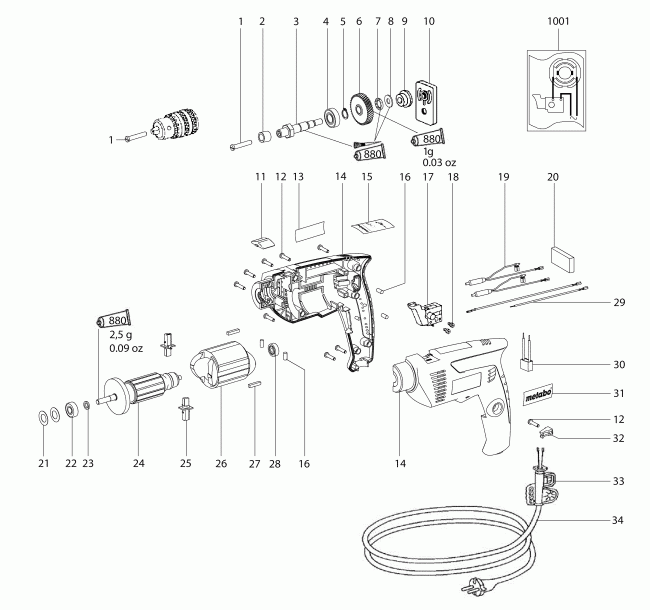 1 2 3 4 5 6 7 8 9 10

1001

1

880

880

1g
0.03 oz

11 12 13 14 15 16 17 18 19 20

29

880
2,5 g
0.09 oz

30

metabo

31

12

32

21 22 23 24 25 26 27 28 16 14

33

34